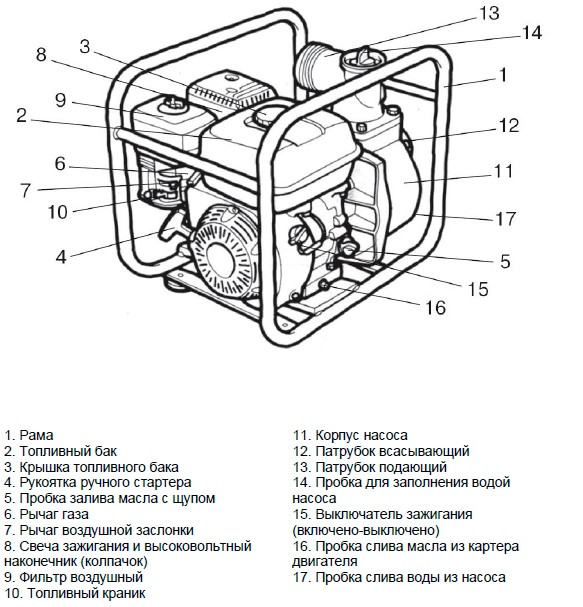 13
14
3
8
1
9
2
12
6
11
7
10
17
4
5
15
16

1. Рама
2. Топливный бак
3. Крышка топливного бака
4. Рукоятка ручного стартера
5. Пробка залива масла с щупом
6. Рычаг газа
7. Рычаг воздушной заслонки
8. Свеча зажигания и высоковольтный наконечник (колпачок)
9. Фильтр воздушный
10. Топливный краник

11. Корпус насоса
12. Патрубок всасывающий
13. Патрубок подающий
14. Пробка для заполнения водой насоса
15. Выключатель зажигания (включено-выключено)
16. Пробка слива масла из картера двигателя
17. Пробка слива воды из насоса