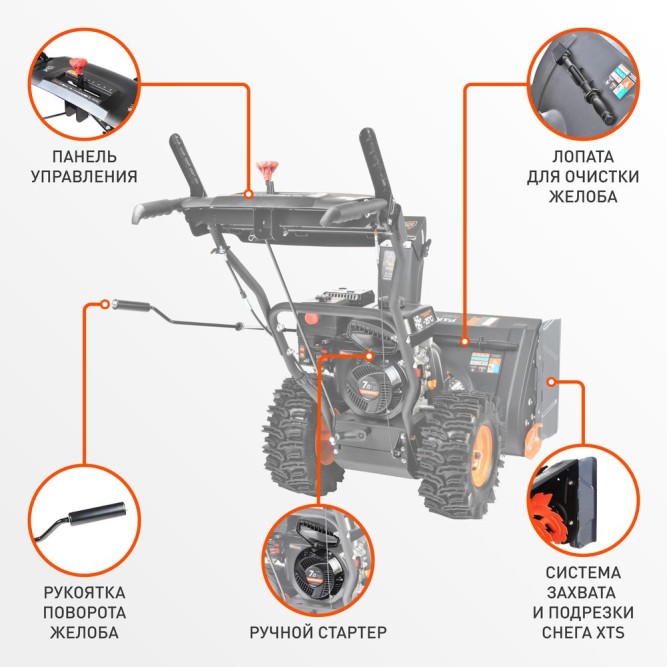 ПАНЕЛЬ УПРАВЛЕНИЯ

ЛОПАТА ДЛЯ ОЧИСТКИ ЖЕЛОБА

РУКОЯТКА ПОВОРОТА ЖЕЛОБА

РУЧНОЙ СТАРТЕР

СИСТЕМА ЗАХВАТА И ПОДРЕЗКИ СНЕГА XTS