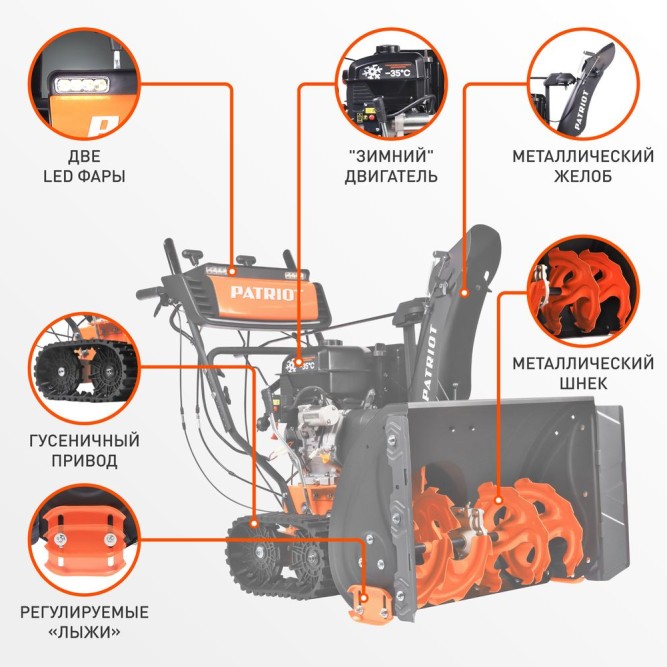 ДВЕ
LED ФАРЫ

-35°C

"ЗИМНИЙ"
ДВИГАТЕЛЬ

PATRIOT

МЕТАЛЛИЧЕСКИЙ
ЖЕЛОБ

PATRIOT

-35°C

PATRIOT

МЕТАЛЛИЧЕСКИЙ
ШНЕК

ГУСЕНИЧНЫЙ
ПРИВОД

РЕГУЛИРУЕМЫЕ
«ЛЫЖИ»